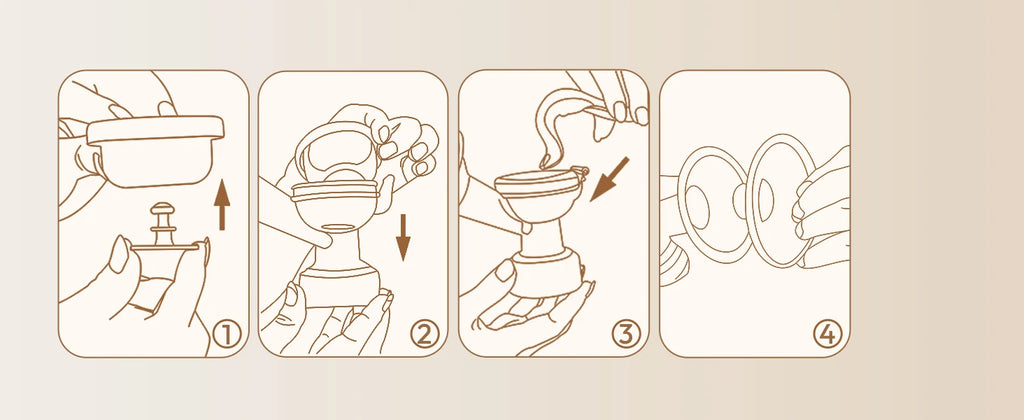 ①

②

③

④