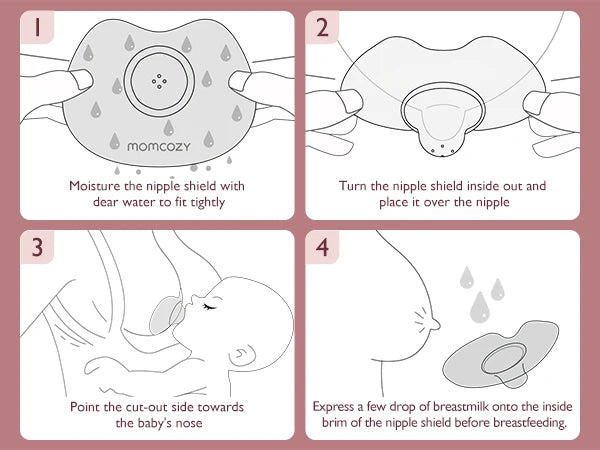 1

momcozy

Moisture the nipple shield with dear water to fit tightly

2

Turn the nipple shield inside out and place it over the nipple

3

Point the cut-out side towards the baby's nose

4

Express a few drop of breastmilk onto the inside brim of the nipple shield before breastfeeding.