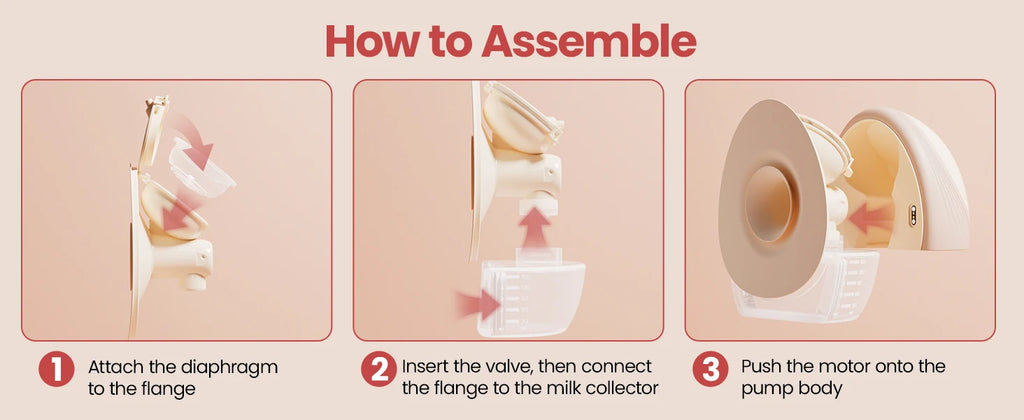 How to Assemble

1 Attach the diaphragm to the flange

2 Insert the valve, then connect the flange to the milk collector

3 Push the motor onto the pump body